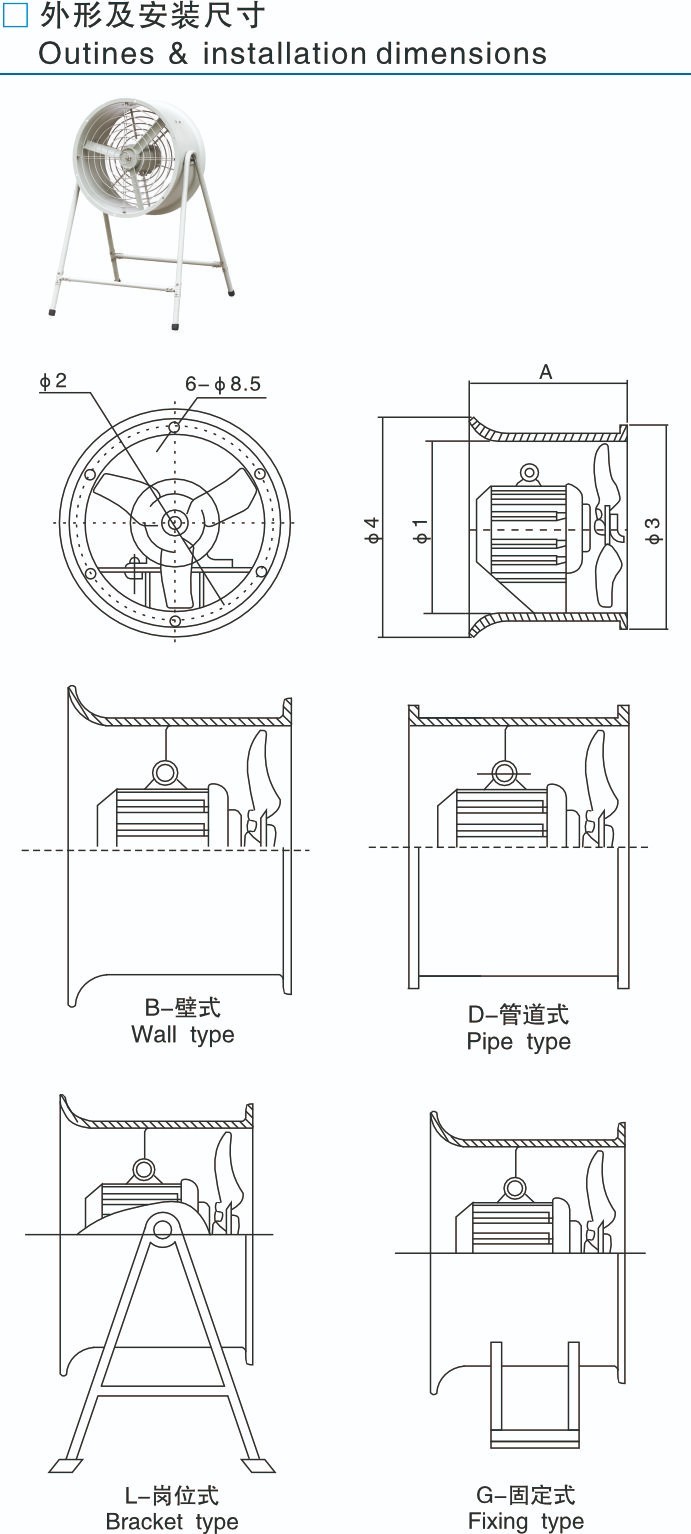 □ 外形及安装尺寸
Outines & installation dimensions

φ2
6-φ8.5
A
φ4
φ1
φ3

B-壁式
Wall type

D-管道式
Pipe type

L-岗位式
Bracket type

G-固定式
Fixing type